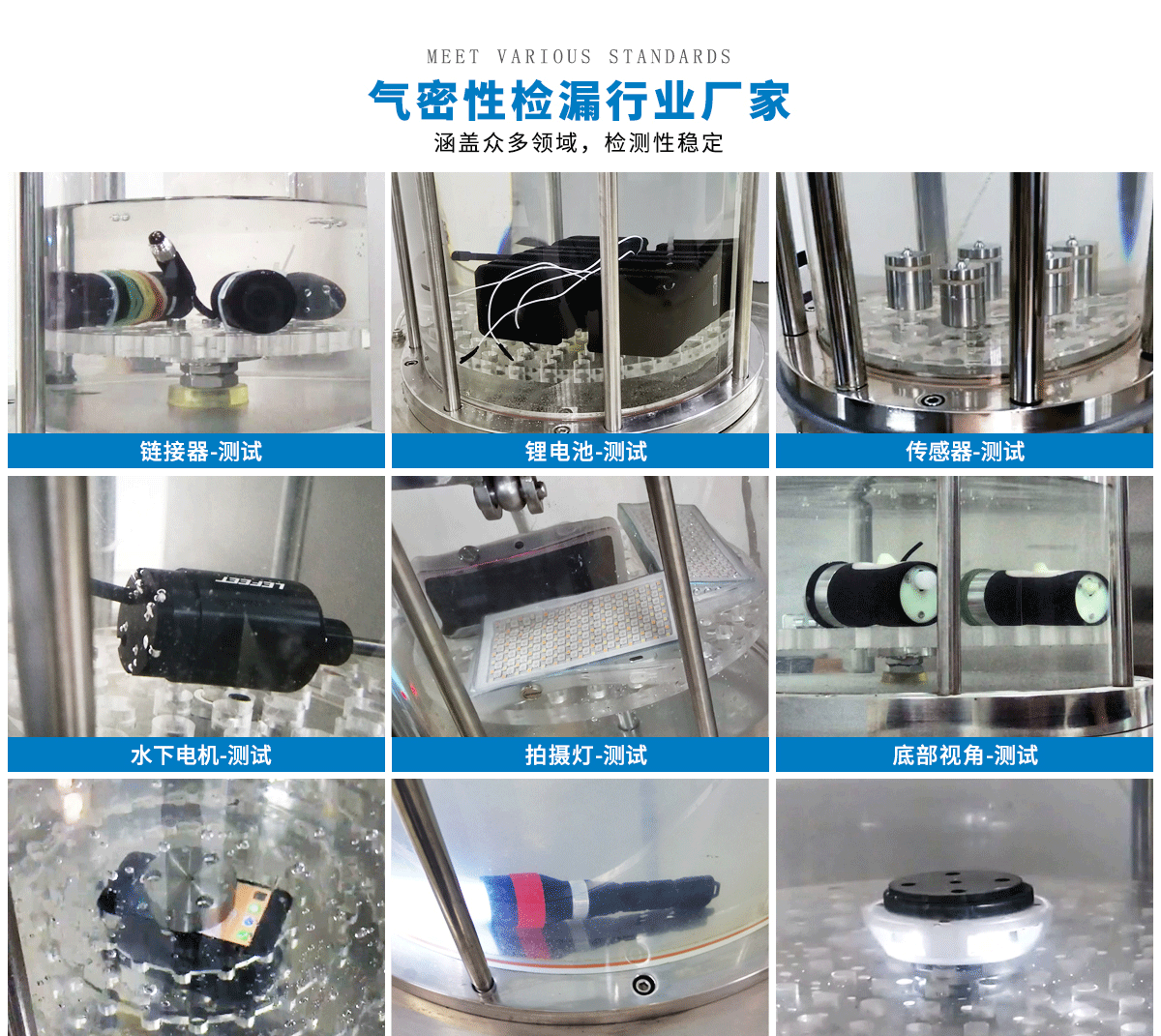 MEET VARIOUS STANDARDS

气密性检漏行业厂家

涵盖众多领域，检测性稳定

链接器-测试

锂电池-测试

传感器-测试

LEFEET

水下电机-测试

拍摄灯-测试

底部视角-测试