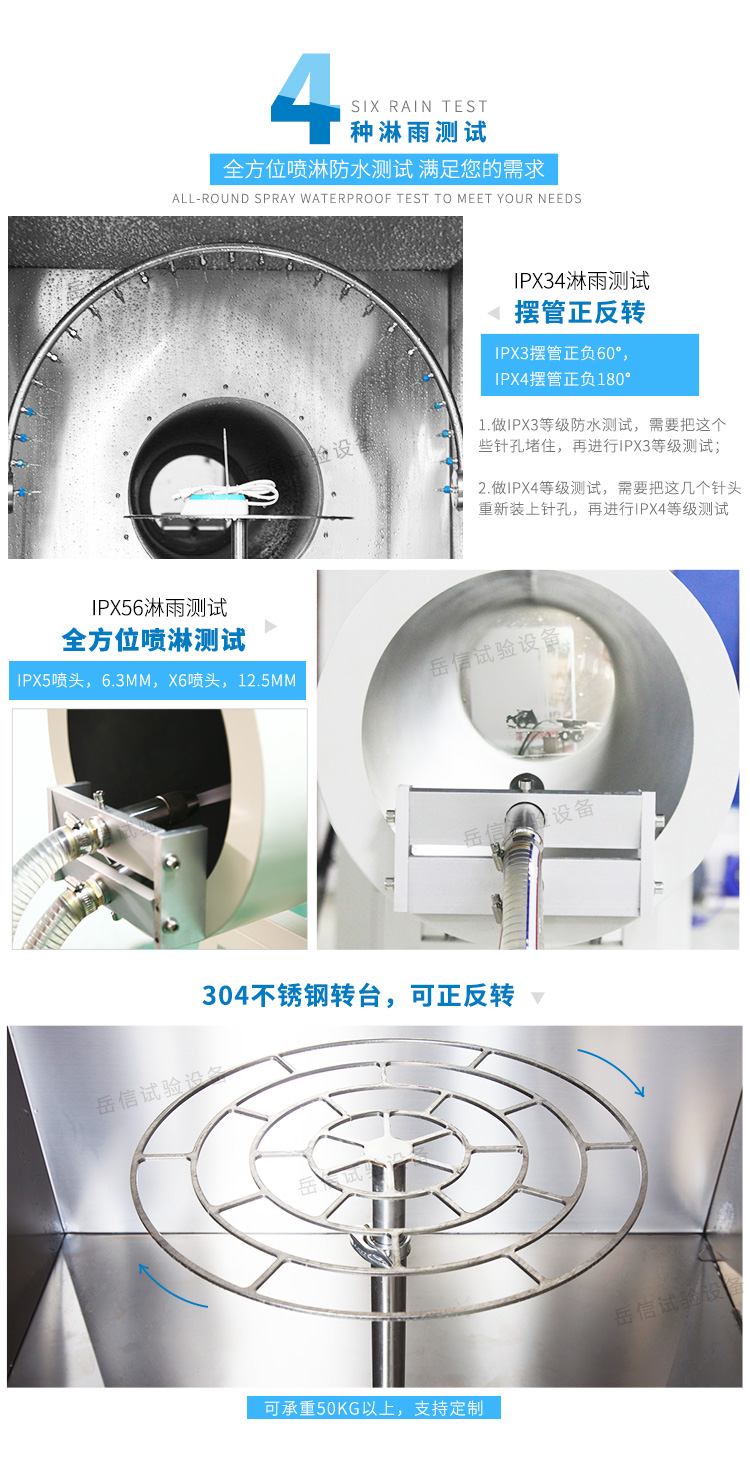 4 SIX RAIN TEST
种淋雨测试

全方位喷淋防水测试 满足您的需求
ALL-ROUND SPRAY WATERPROOF TEST TO MEET YOUR NEEDS

IPX34淋雨测试
摆管正反转

IPX3摆管正负60°,
IPX4摆管正负180°

1.做IPX3等级防水测试，需要把这个些针孔堵住，再进行IPX3等级测试；

2.做IPX4等级测试，需要把这几个针头重新装上针孔，再进行IPX4等级测试

岳信试验设备

IPX56淋雨测试
全方位喷淋测试

IPX5喷头，6.3MM，X6喷头，12.5MM

岳信试验设备

岳信试验设备

304不锈钢转台，可正反转

岳信试验设备

岳信试验设备

岳信试验设备

可承重50KG以上，支持定制